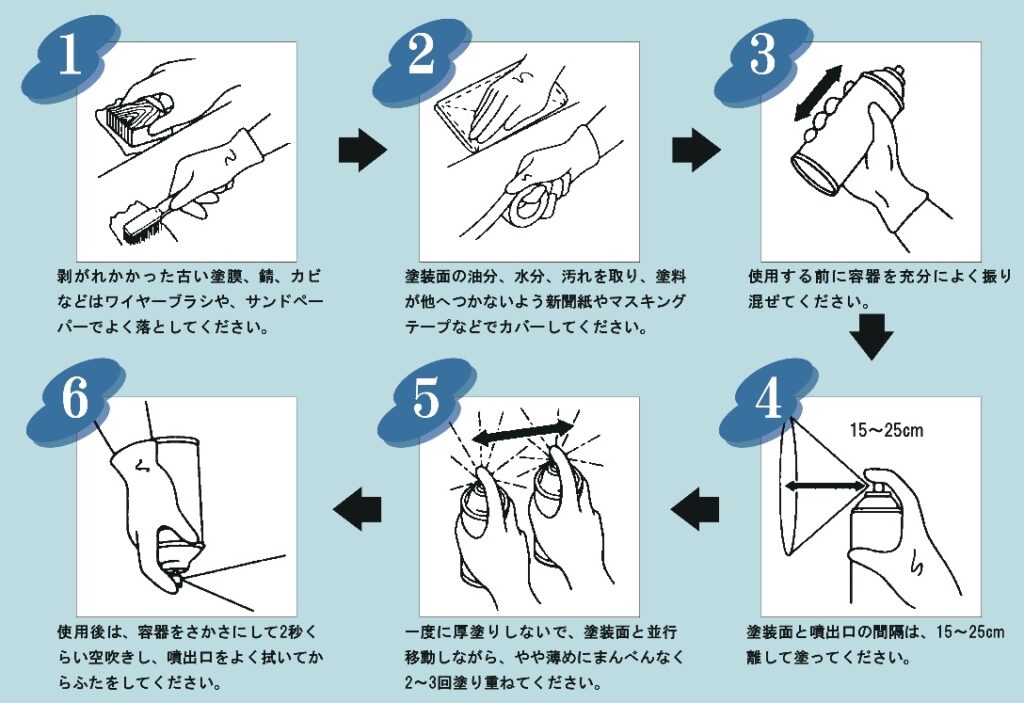 1

剥がれかかった古い塗膜、錆、カビなどはワイヤーブラシや、サンドペーパーでよく落としてください。

2

塗装面の油分、水分、汚れを取り、塗料が他へつかないよう新聞紙やマスキングテープなどでカバーしてください。

3

使用する前に容器を充分によく振り混ぜてください。

4

15～25cm

塗装面と噴出口の間隔は、15～25cm離して塗ってください。

5

一度に厚塗りしないで、塗装面と並行移動しながら、やや薄めにまんべんなく2～3回塗り重ねてください。

6

使用後は、容器をさかさにして2秒くらい空吹きし、噴出口をよく拭いてからふたをしてください。